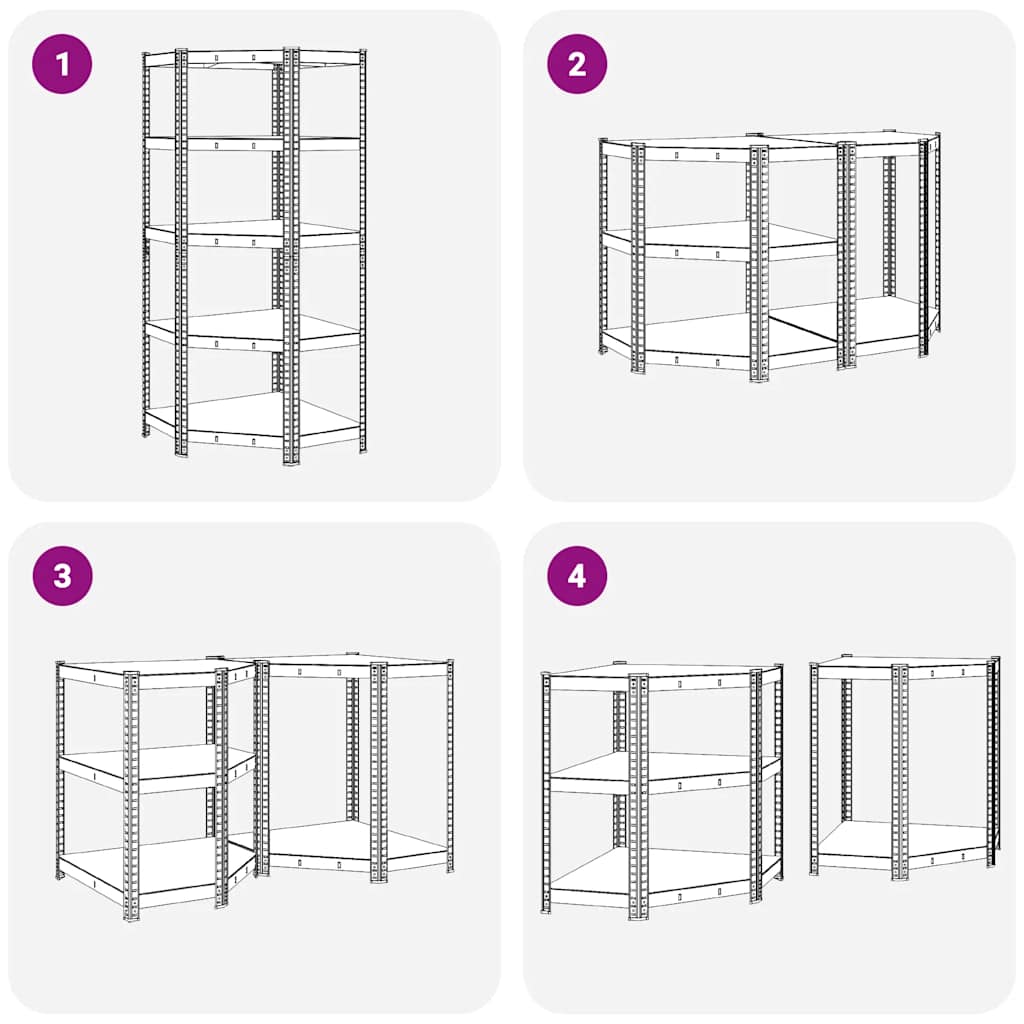 1

2

3

4